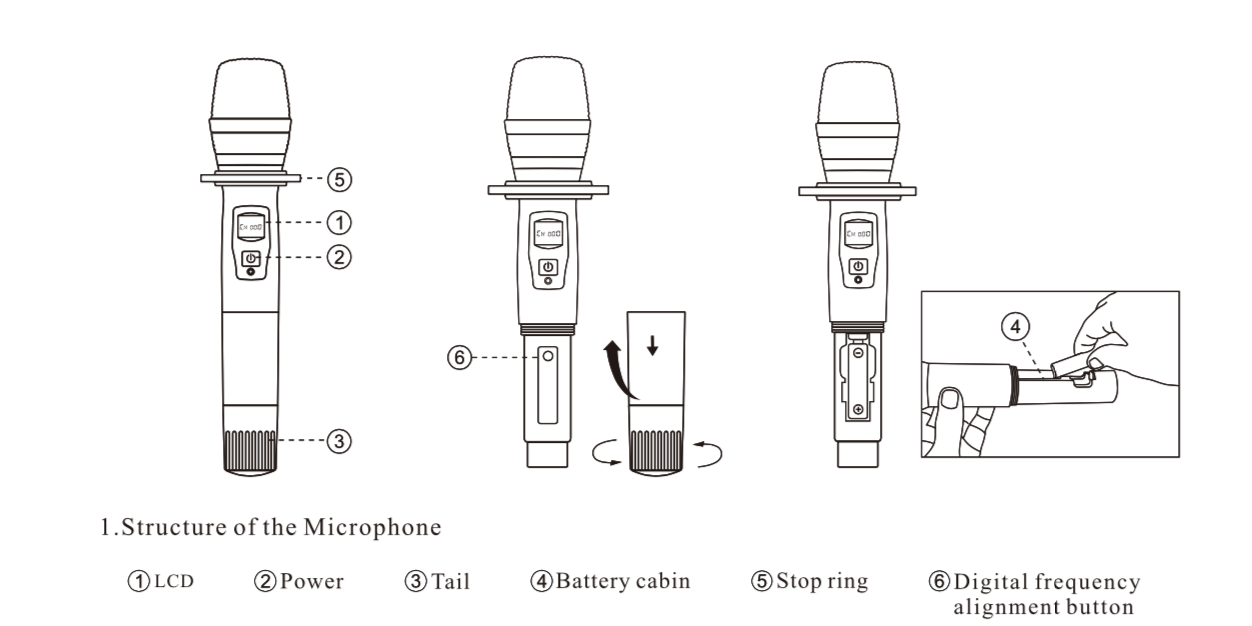 ⑤
CH 000
①
②
③
CH 000
⑥
CH 000
④

1.Structure of the Microphone

①LCD ②Power ③Tail ④Battery cabin ⑤Stop ring ⑥Digital frequency alignment button